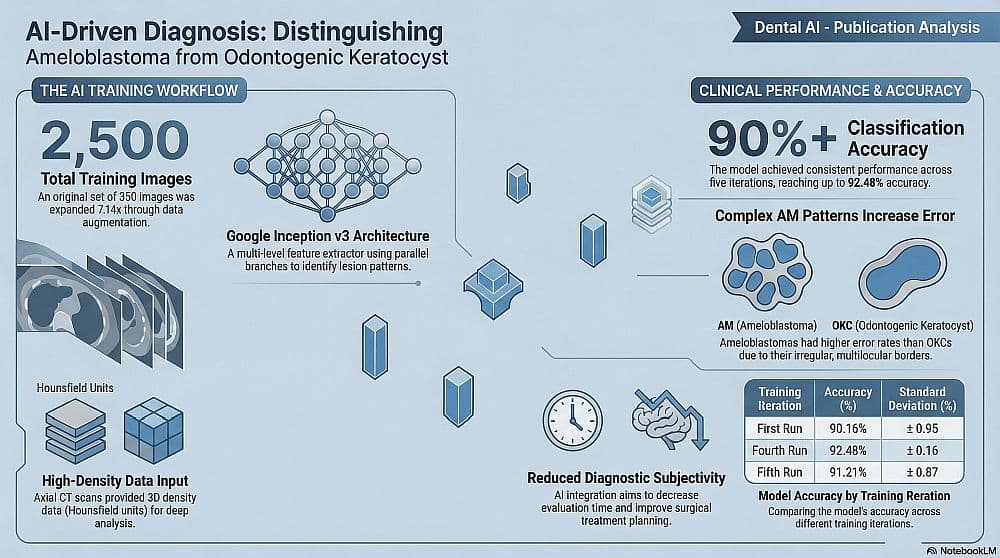 AI-Driven Diagnosis: Distinguishing
Ameloblastoma from Odontogenic Keratocyst

Dental AI - Publication Analysis

THE AI TRAINING WORKFLOW

2,500
Total Training Images
An original set of 350 images was expanded 7.14x through data augmentation.

Google Inception v3 Architecture
A multi-level feature extractor using parallel branches to identify lesion patterns.

Hounsfield Units

High-Density Data Input
Axial CT scans provided 3D density data (Hounsfield units) for deep analysis.

CLINICAL PERFORMANCE & ACCURACY

90%+ Classification Accuracy
The model achieved consistent performance across five iterations, reaching up to 92.48% accuracy.

Complex AM Patterns Increase Error

AM (Ameloblastoma)
OKC (Odontogenic Keratocyst)
Ameloblastomas had higher error rates than OKCs due to their irregular, multilocular borders.

Reduced Diagnostic Subjectivity
AI integration aims to decrease evaluation time and improve surgical treatment planning.

| Training Iteration | Accuracy (%) | Standard Deviation (%) |
|---|---|---|
| First Run | 90.16% | ± 0.95 |
| Fourth Run | 92.48% | ± 0.16 |
| Fifth Run | 91.21% | ± 0.87 |

Model Accuracy by Training Reration
Comparing the model's accuracy across different training iterations.

NotebookLM